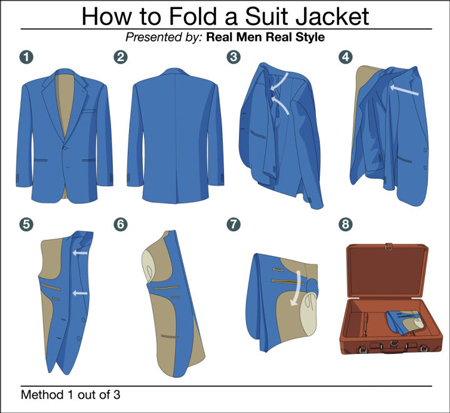 How to Fold a Suit Jacket

Presented by: Real Men Real Style

1

2

3

4

5

6

7

8

Method 1 out of 3